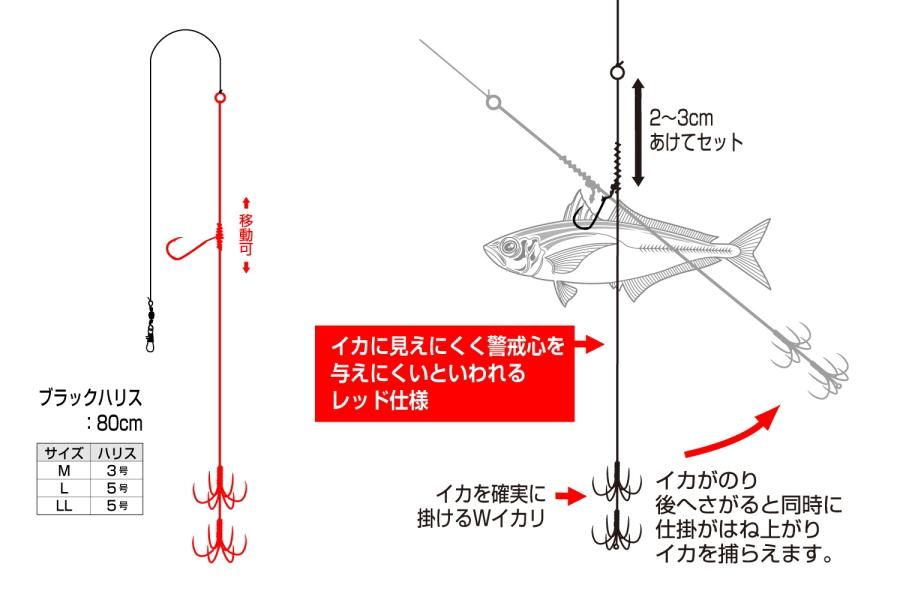 移動可

ブラックハリス
：80cm

| サイズ | ハリス |
|---|---|
| M | 3号 |
| L | 5号 |
| LL | 5号 |

2~3cm
あけてセット

イカに見えにくく警戒心を
与えにくいといわれる
レッド仕様

イカを確実に
掛けるWイカリ

イカがのり
後へさがると同時に
仕掛がはね上がり
イカを捕らえます。