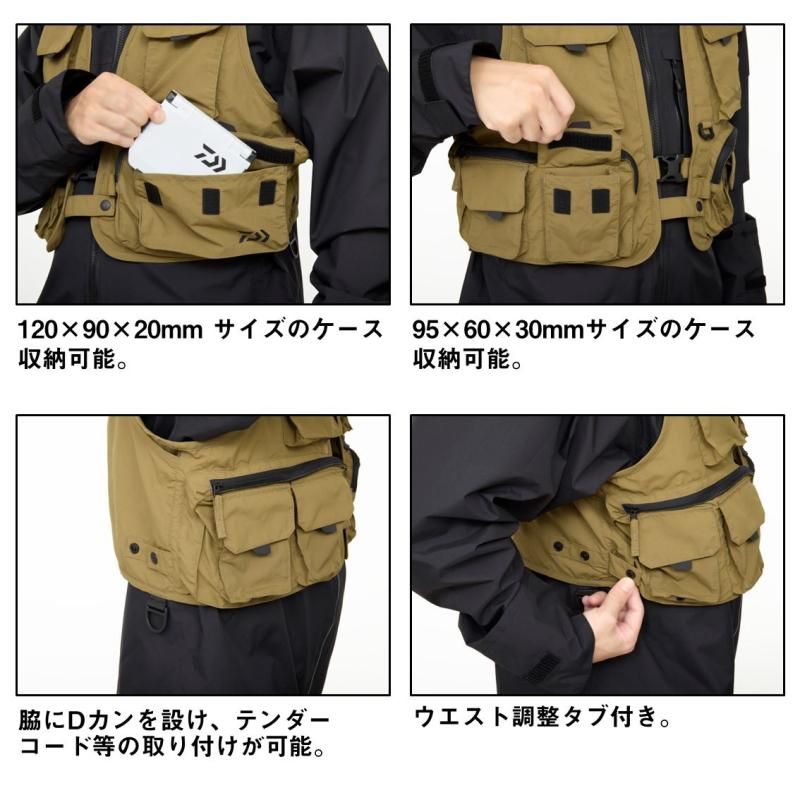 120×90×20mm サイズのケース収納可能。

95×60×30mmサイズのケース収納可能。

脇にDカンを設け、テンダーコード等の取り付けが可能。

ウエスト調整タブ付き。