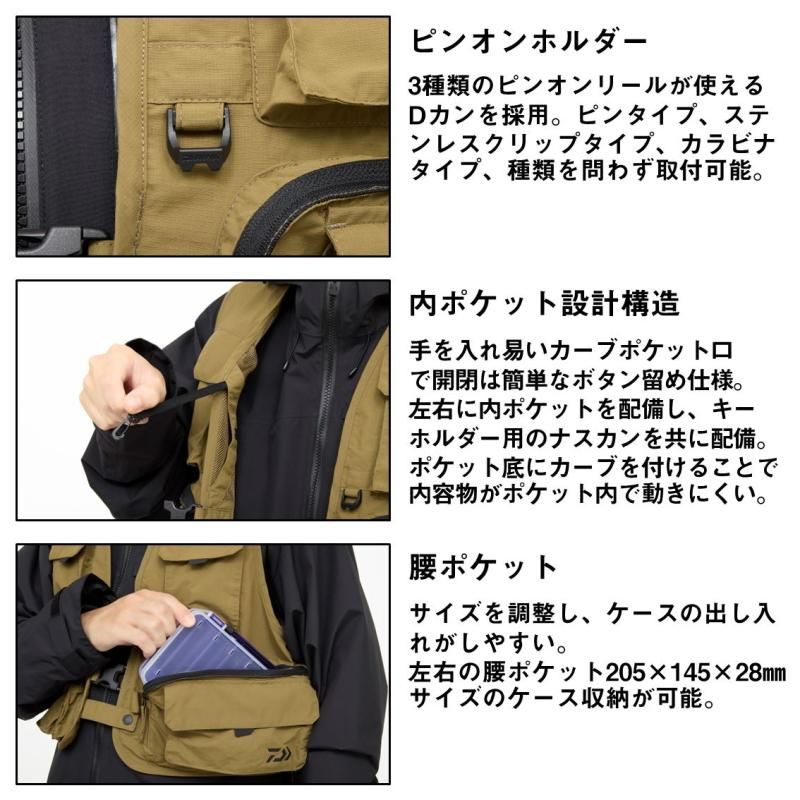 ピンオンホルダー

3種類のピンオンリールが使えるDカンを採用。ピンタイプ、ステンレスクリップタイプ、カラビナタイプ、種類を問わず取付可能。

内ポケット設計構造

手を入れ易いカーブポケット口で開閉は簡単なボタン留め仕様。左右に内ポケットを配備し、キーホルダー用のナスカンを共に配備。ポケット底にカーブを付けることで内容物がポケット内で動きにくい。

腰ポケット

サイズを調整し、ケースの出し入れがしやすい。
左右の腰ポケット205×145×28㎜サイズのケース収納が可能。