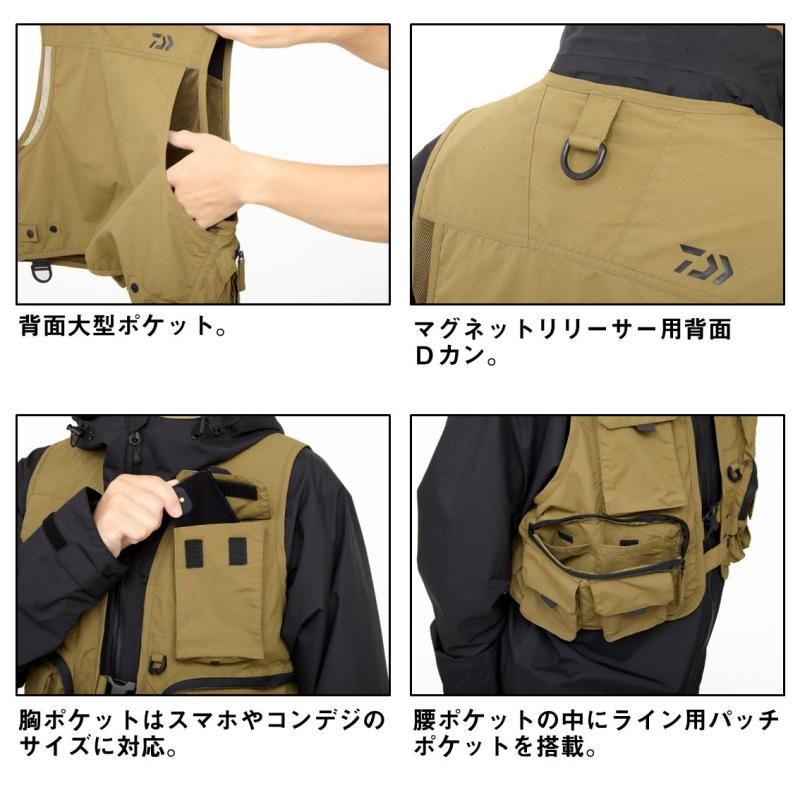 背面大型ポケット。

マグネットリリーサー用背面Dカン。

胸ポケットはスマホやコンデジのサイズに対応。

腰ポケットの中にライン用パッチポケットを搭載。