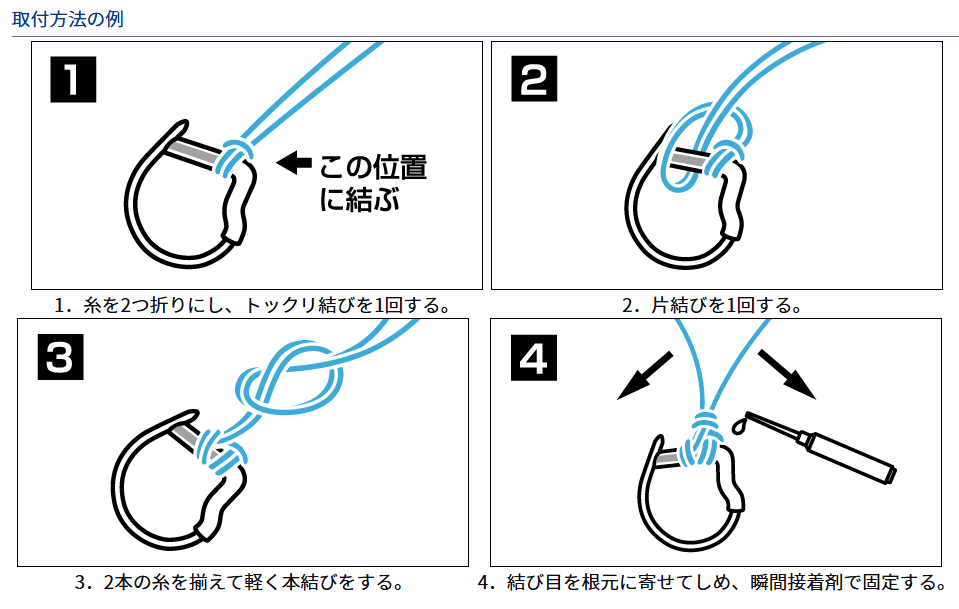 取付方法の例

1

この位置に結ぶ

1．糸を2つ折りにし、トックリ結びを1回する。

2

2．片結びを1回する。

3

3．2本の糸を揃えて軽く本結びをする。

4

4．結び目を根元に寄せてしめ、瞬間接着剤で固定する。