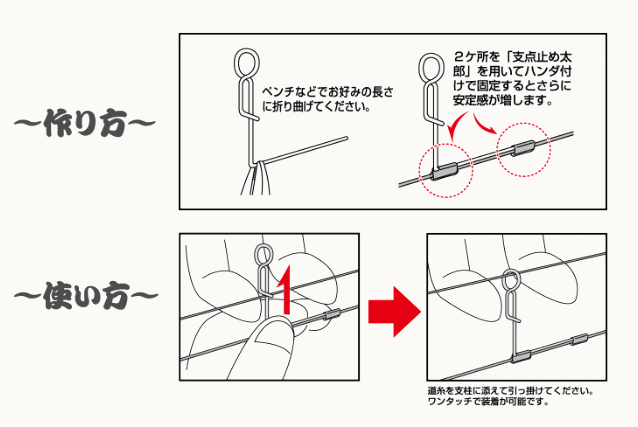 ～作り方～

ペンチなどでお好みの長さに折り曲げてください。

２ケ所を「支点止め太郎」を用いてハンダ付けで固定するとさらに安定感が増します。

～使い方～

道糸を支柱に添えて引っ掛けてください。
ワンタッチで装着が可能です。