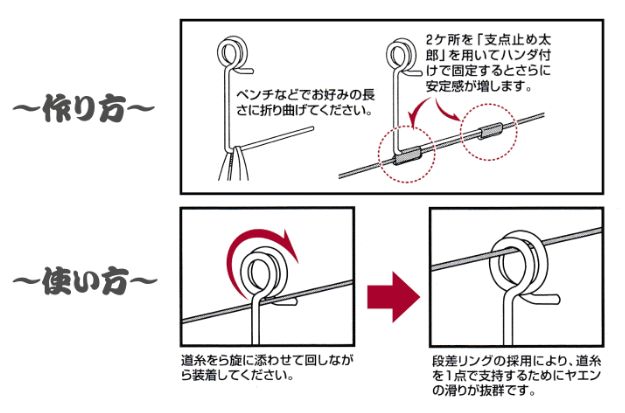 ～作り方～

ペンチなどでお好みの長さに折り曲げてください。

2ケ所を「支点止め太郎」を用いてハンダ付けで固定するとさらに安定感が増します。

～使い方～

道糸をら旋に添わせて回しながら装着してください。

段差リングの採用により、道糸を1点で支持するためにヤエンの滑りが抜群です。