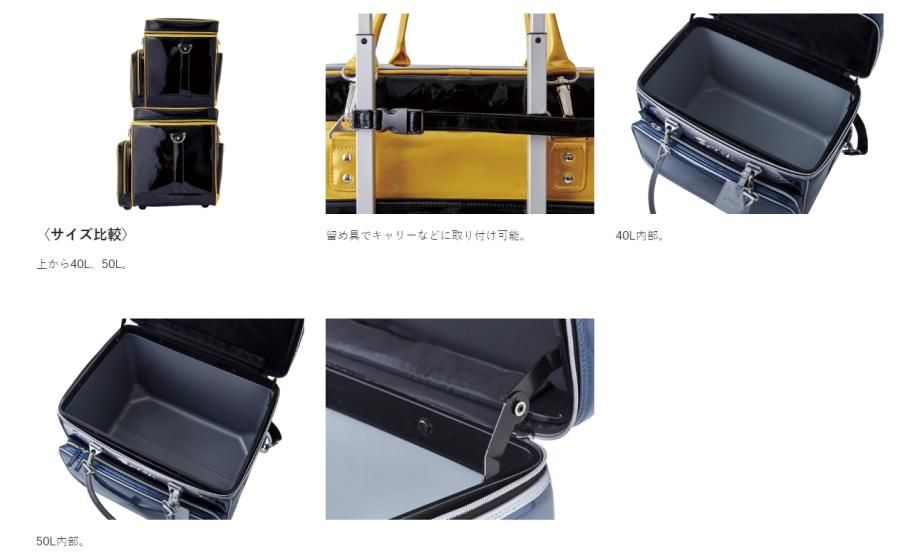 〈サイズ比較〉

上から40L、50L。

留め具でキャリーなどに取り付け可能。

40L内部。

50L内部。