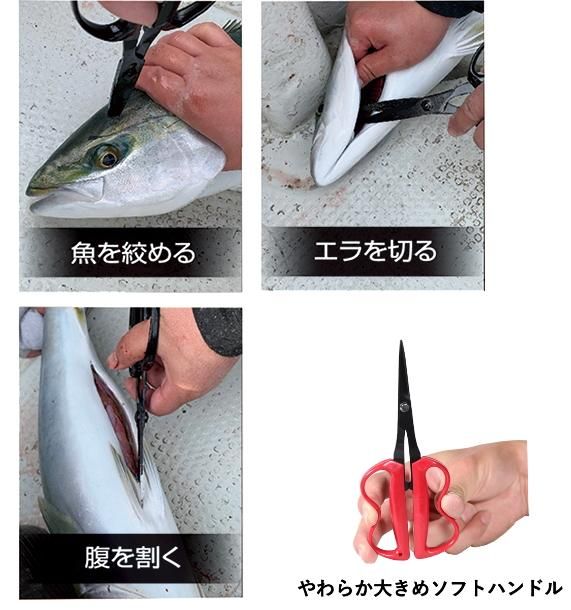 魚を絞める

エラを切る

腹を割く

やわらか大きめソフトハンドル