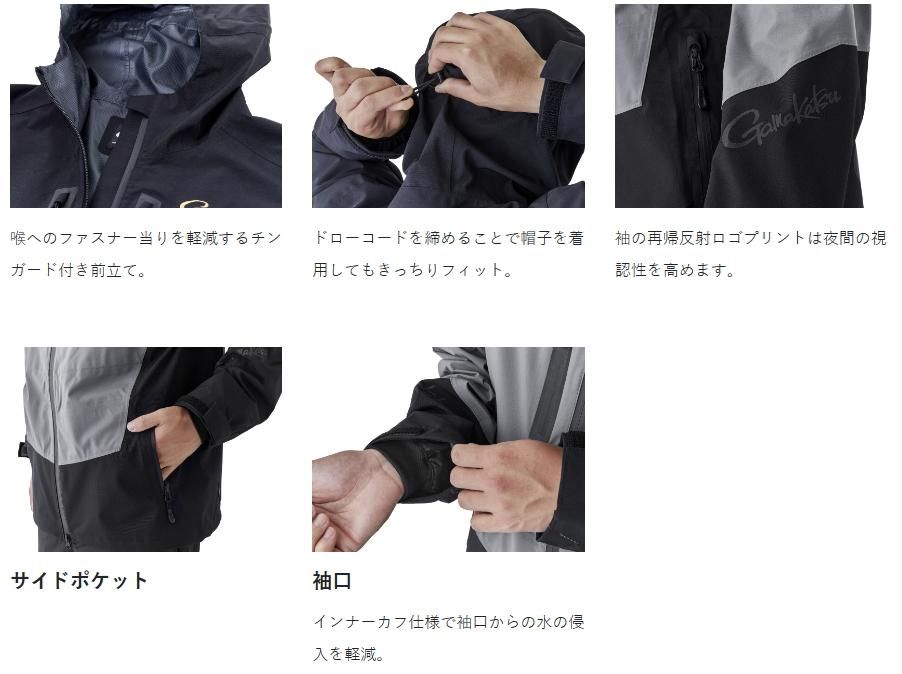 喉へのファスナー当りを軽減するチンガード付き前立て。

ドローコードを締めることで帽子を着用してもきっちりフィット。

Gamakatsu

袖の再帰反射ロゴプリントは夜間の視認性を高めます。

サイドポケット

袖口

インナーカフ仕様で袖口からの水の侵入を軽減。