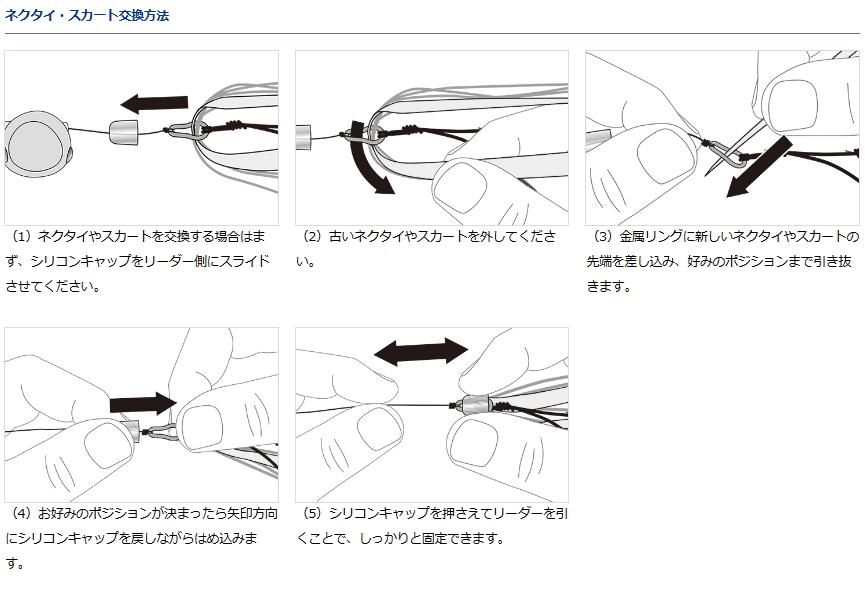 ネクタイ・スカート交換方法

（1）ネクタイやスカートを交換する場合はまず、シリコンキャップをリーダー側にスライドさせてください。

（2）古いネクタイやスカートを外してください。

（3）金属リングに新しいネクタイやスカートの先端を差し込み、好みのポジションまで引き抜きます。

（4）お好みのポジションが決まったら矢印方向にシリコンキャップを戻しながらはめ込みます。

（5）シリコンキャップを押さえてリーダーを引くことで、しっかりと固定できます。