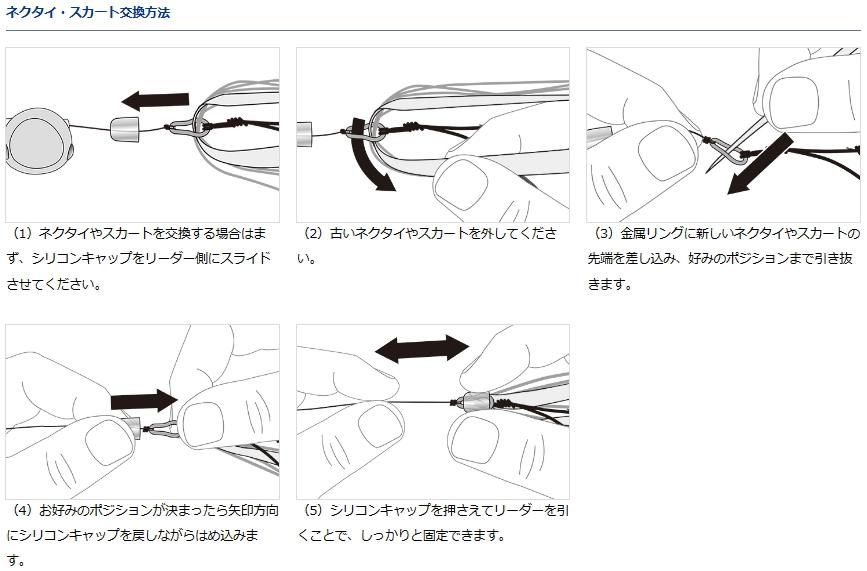 ネクタイ・スカート交換方法

（1）ネクタイやスカートを交換する場合はまず、シリコンキャップをリーダー側にスライドさせてください。

（2）古いネクタイやスカートを外してください。

（3）金属リングに新しいネクタイやスカートの先端を差し込み、好みのポジションまで引き抜きます。

（4）お好みのポジションが決まったら矢印方向にシリコンキャップを戻しながらはめ込みます。

（5）シリコンキャップを押さえてリーダーを引くことで、しっかりと固定できます。