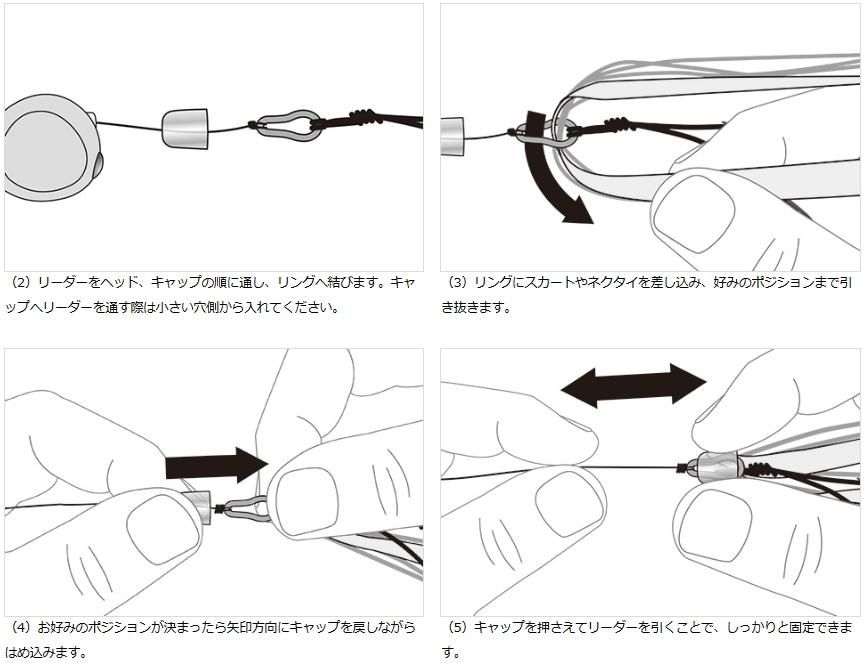 （2）リーダーをヘッド、キャップの順に通し、リングへ結びます。キャップへリーダーを通す際は小さい穴側から入れてください。

（3）リングにスカートやネクタイを差し込み、好みのポジションまで引き抜きます。

（4）お好みのポジションが決まったら矢印方向にキャップを戻しながらはめ込みます。

（5）キャップを押さえてリーダーを引くことで、しっかりと固定できます。