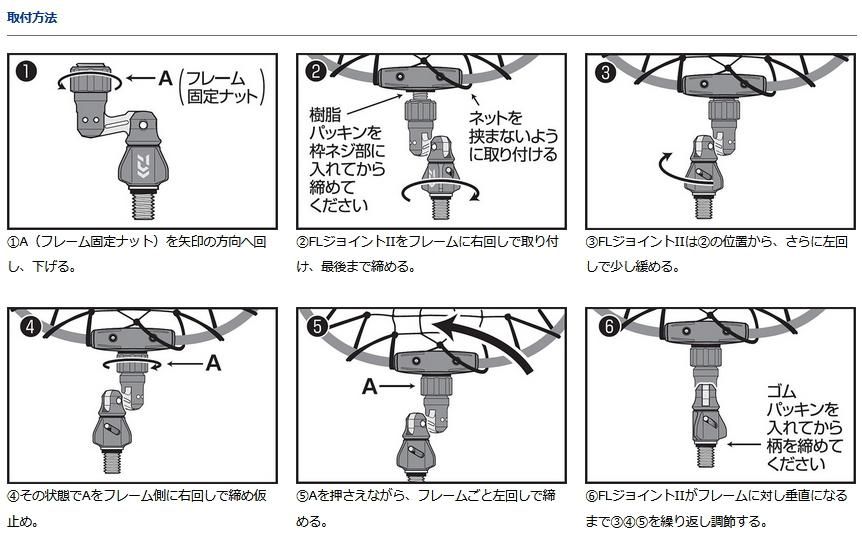 取付方法

❶
A（フレーム固定ナット）

①A（フレーム固定ナット）を矢印の方向へ回し、下げる。

❷
樹脂パッキンを枠ネジ部に入れてから締めてください
ネットを挟まないように取り付ける

②FLジョイントIIをフレームに右回しで取り付け、最後まで締める。

❸

③FLジョイントIIは②の位置から、さらに左回しで少し緩める。

❹
A

④その状態でAをフレーム側に右回しで締め仮止め。

❺
A

⑤Aを押さえながら、フレームごと左回しで締める。

❻
ゴムパッキンを入れてから柄を締めてください

⑥FLジョイントIIがフレームに対し垂直になるまで③④⑤を繰り返し調節する。