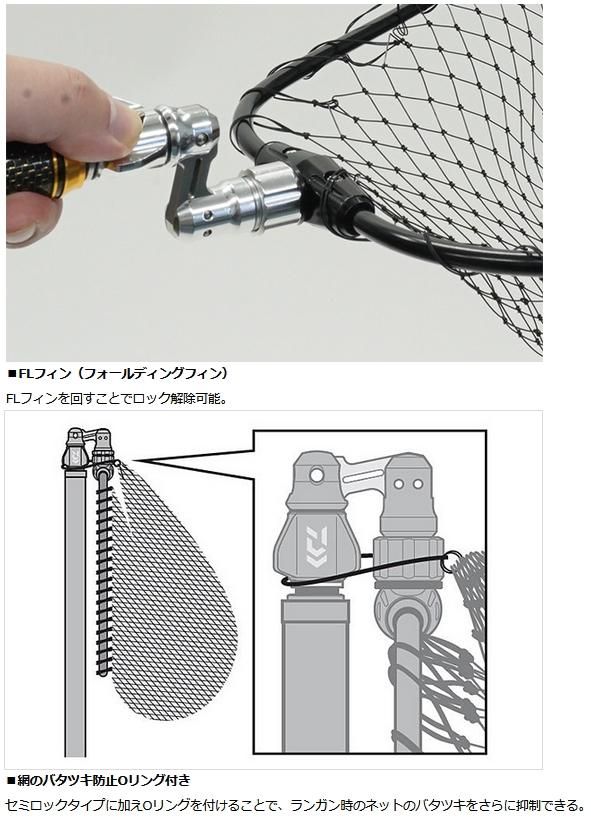 ■FLフィン（フォールディングフィン）

FLフィンを回すことでロック解除可能。

■網のバタツキ防止Oリング付き

セミロックタイプに加えOリングを付けることで、ランガン時のネットのバタツキをさらに抑制できる。