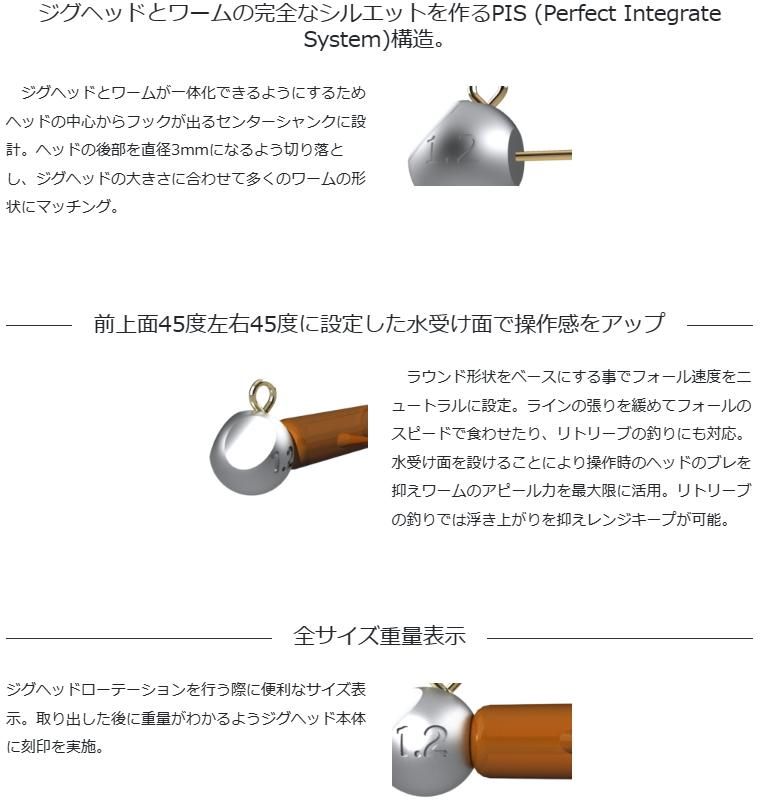 ジグヘッドとワームの完全なシルエットを作るPIS (Perfect Integrate System)構造。

ジグヘッドとワームが一体化できるようにするためヘッドの中心からフックが出るセンターシャンクに設計。ヘッドの後部を直径3mmになるよう切り落とし、ジグヘッドの大きさに合わせて多くのワームの形状にマッチング。

1.2

前上面45度左右45度に設定した水受け面で操作感をアップ

1.2

ラウンド形状をベースにする事でフォール速度をニュートラルに設定。ラインの張りを緩めてフォールのスピードで食わせたり、リトリーブの釣りにも対応。水受け面を設けることにより操作時のヘッドのブレを抑えワームのアピール力を最大限に活用。リトリーブの釣りでは浮き上がりを抑えレンジキープが可能。

全サイズ重量表示

ジグヘッドローテーションを行う際に便利なサイズ表示。取り出した後に重量がわかるようジグヘッド本体に刻印を実施。

1.2