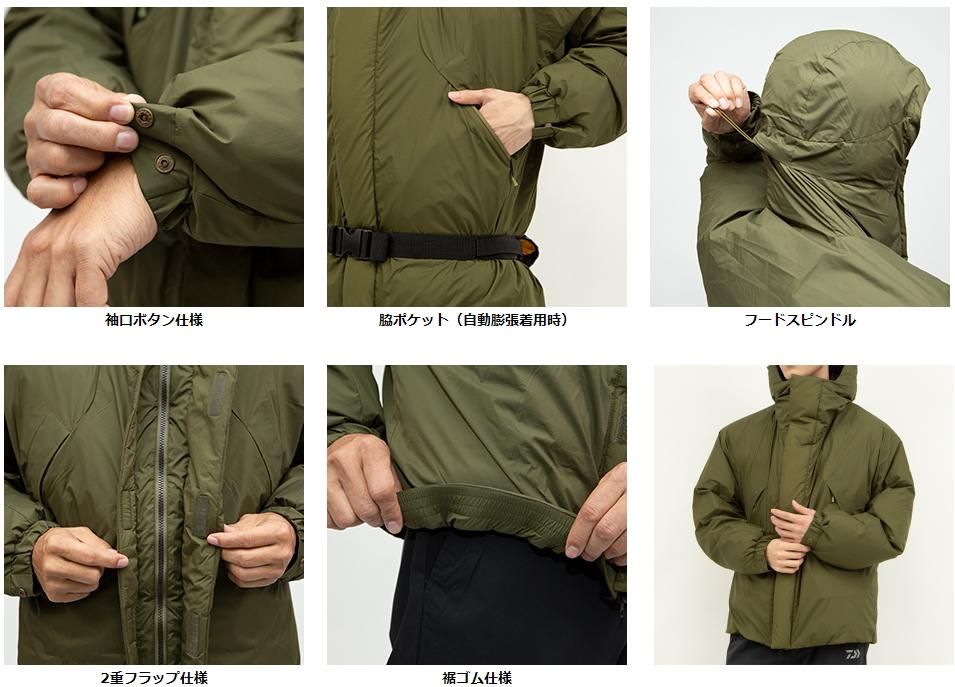 袖口ボタン仕様

脇ポケット（自動膨張着用時）

フードスピンドル

2重フラップ仕様

裾ゴム仕様