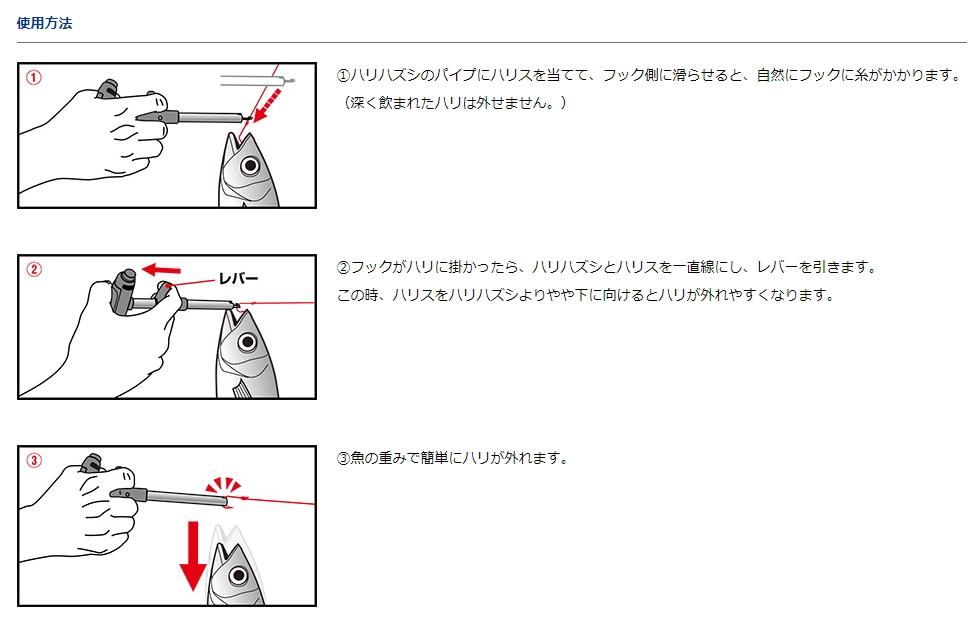 使用方法

①

①ハリハズシのパイプにハリスを当てて、フック側に滑らせると、自然にフックに糸がかかります。
（深く飲まれたハリは外せません。）

②

レバー

②フックがハリに掛かったら、ハリハズシとハリスを一直線にし、レバーを引きます。
この時、ハリスをハリハズシよりやや下に向けるとハリが外れやすくなります。

③

③魚の重みで簡単にハリが外れます。