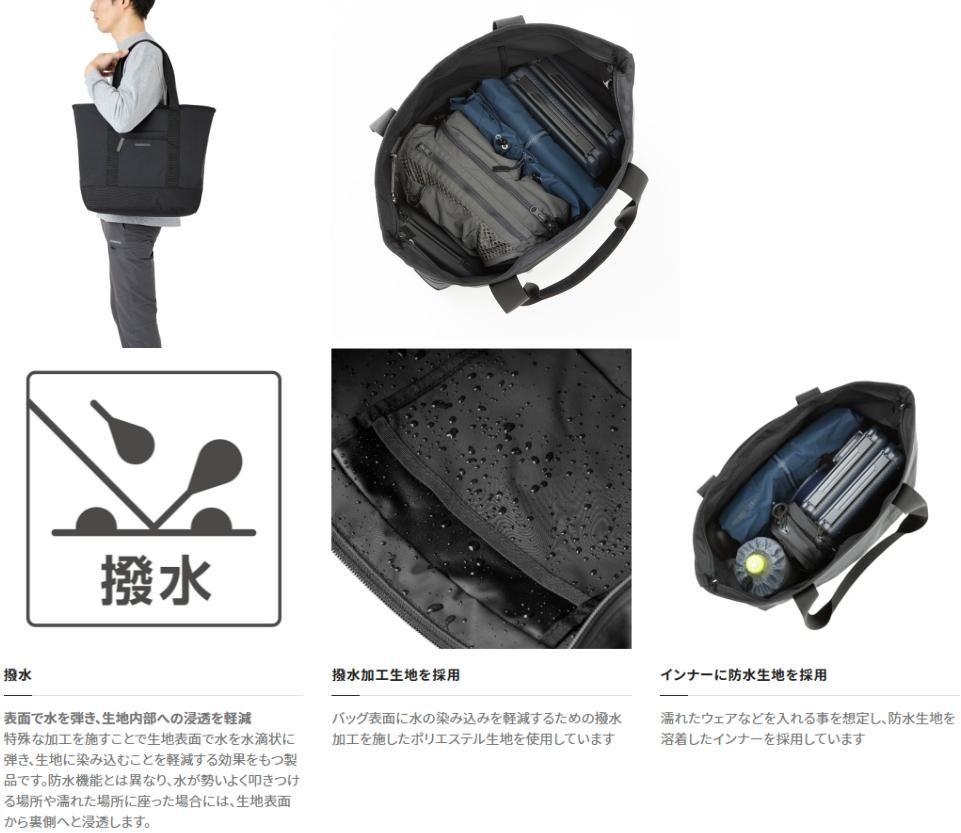 撥水

撥水

表面で水を弾き、生地内部への浸透を軽減
特殊な加工を施すことで生地表面で水を水滴状に弾き、生地に染み込むことを軽減する効果をもつ製品です。防水機能とは異なり、水が勢いよく叩きつける場所や濡れた場所に座った場合には、生地表面から裏側へと浸透します。

撥水加工生地を採用

バッグ表面に水の染み込みを軽減するための撥水加工を施したポリエステル生地を使用しています

インナーに防水生地を採用

濡れたウェアなどを入れる事を想定し、防水生地を溶着したインナーを採用しています