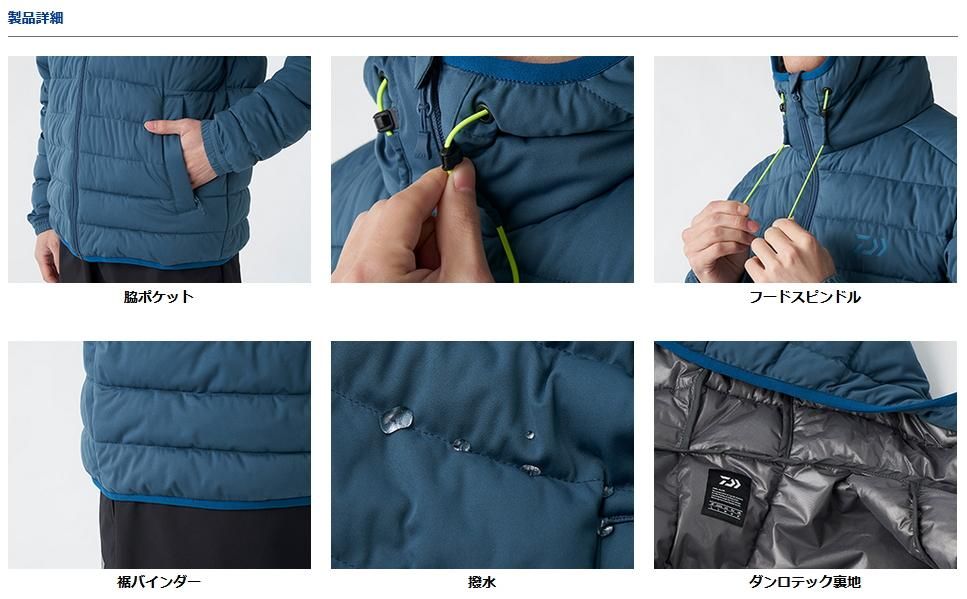 製品詳細

脇ポケット

フードスピンドル

裾バインダー

撥水

ダンロテック裏地