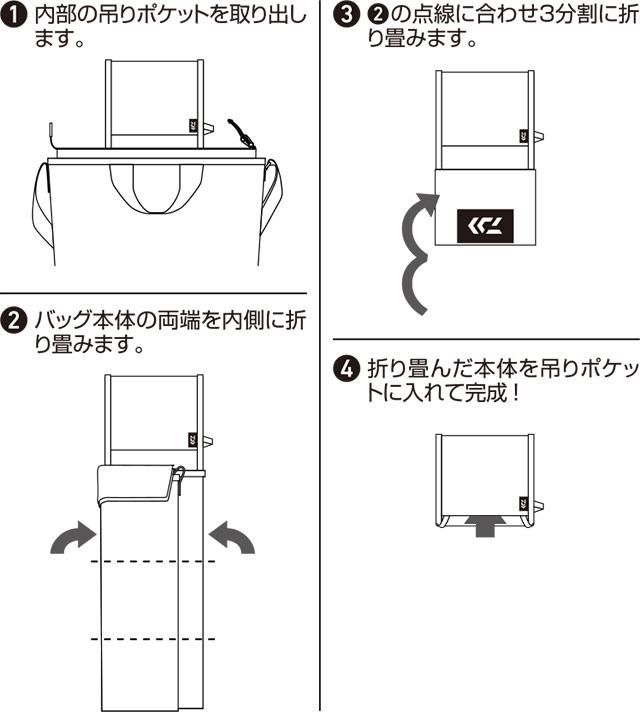 ❶ 内部の吊りポケットを取り出します。

❷ バッグ本体の両端を内側に折り畳みます。

❸ ❷の点線に合わせ3分割に折り畳みます。

❹ 折り畳んだ本体を吊りポケットに入れて完成！