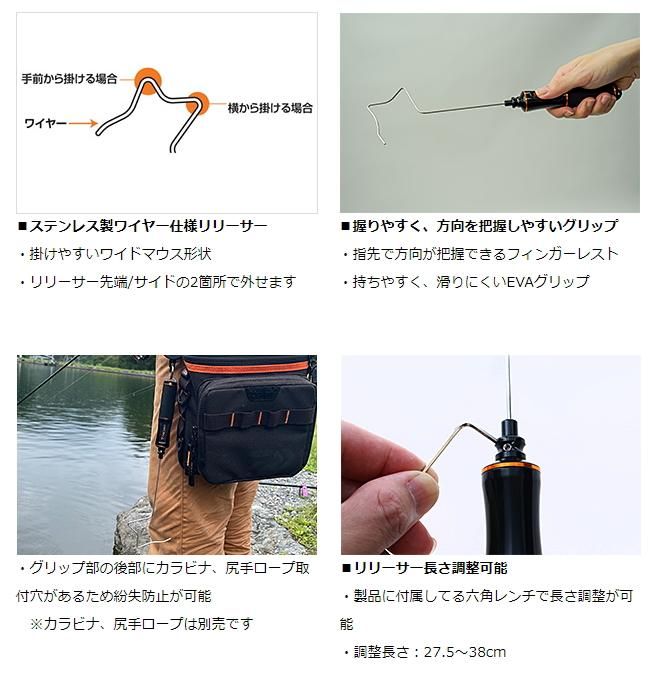 手前から掛ける場合

ワイヤー

横から掛ける場合

■ステンレス製ワイヤー仕様リリーサー

・掛けやすいワイドマウス形状

・リリーサー先端/サイドの2箇所で外せます

■握りやすく、方向を把握しやすいグリップ

・指先で方向が把握できるフィンガーレスト

・持ちやすく、滑りにくいEVAグリップ

・グリップ部の後部にカラビナ、尻手ロープ取付穴があるため紛失防止が可能

※カラビナ、尻手ロープは別売です

■リリーサー長さ調整可能

・製品に付属してる六角レンチで長さ調整が可能

・調整長さ：27.5～38cm