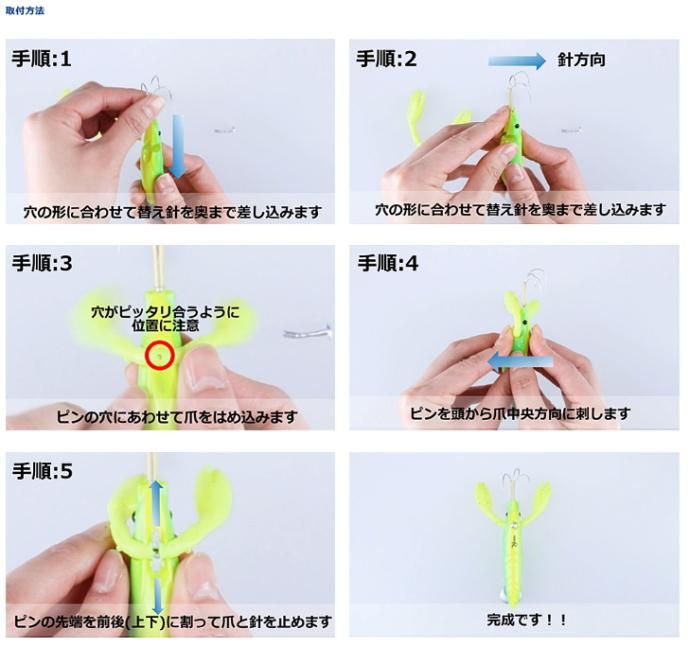 取付方法

手順:1

穴の形に合わせて替え針を奥まで差し込みます

手順:2

針方向

穴の形に合わせて替え針を奥まで差し込みます

手順:3

穴がピッタリ合うように位置に注意

ピンの穴にあわせて爪をはめ込みます

手順:4

ピンを頭から爪中央方向に刺します

手順:5

ピンの先端を前後(上下)に割って爪と針を止めます

完成です!!