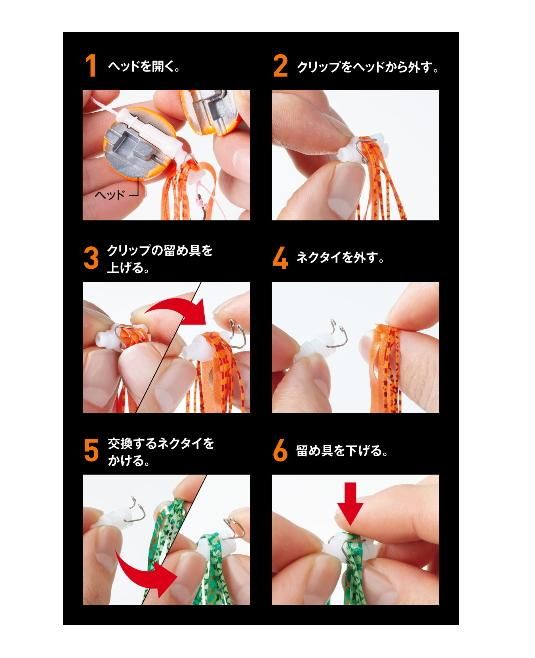 1 ヘッドを開く。

ヘッド

2 クリップをヘッドから外す。

3 クリップの留め具を上げる。

4 ネクタイを外す。

5 交換するネクタイをかける。

6 留め具を下げる。