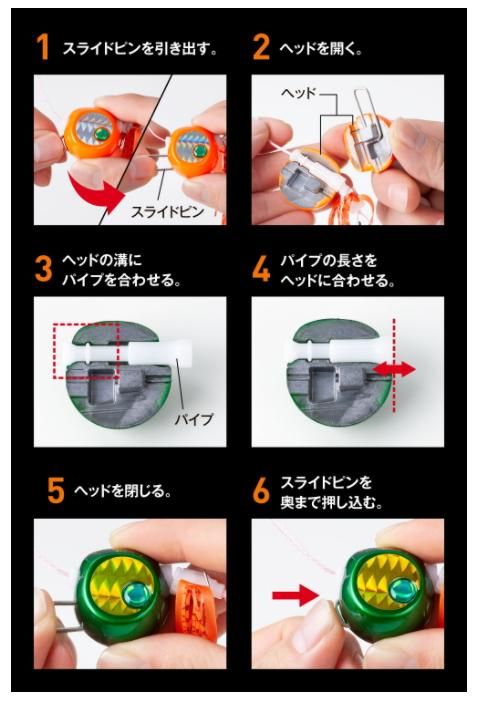 1 スライドピンを引き出す。

スライドピン

2 ヘッドを開く。

ヘッド

3 ヘッドの溝にパイプを合わせる。

パイプ

4 パイプの長さをヘッドに合わせる。

5 ヘッドを閉じる。

6 スライドピンを奥まで押し込む。