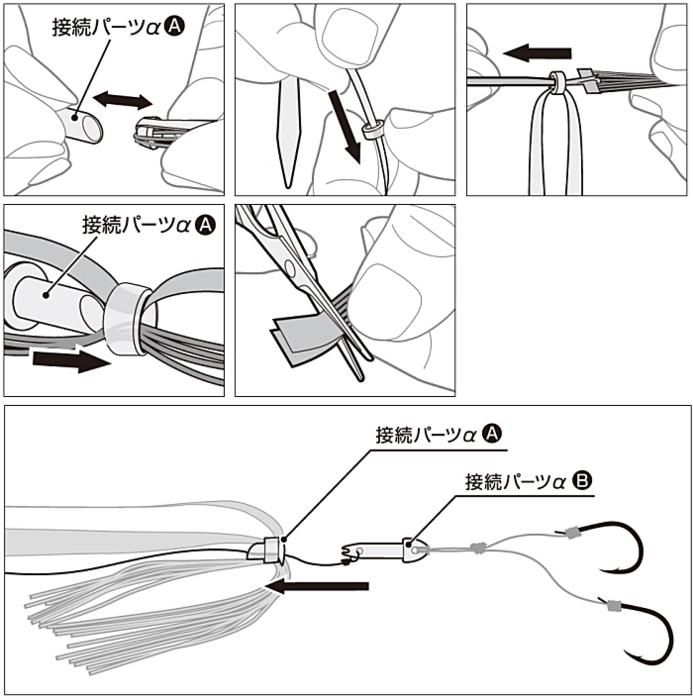 接続パーツα A

接続パーツα A

接続パーツα A

接続パーツα B