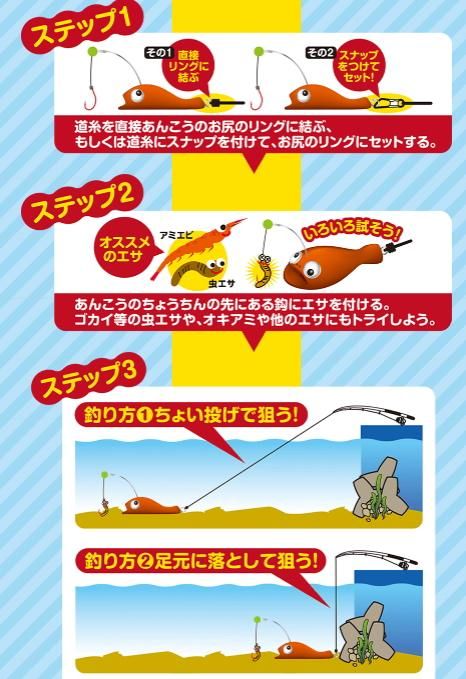 ステップ1

その1 直接リングに結ぶ

その2 スナップをつけてセット!

道糸を直接あんこうのお尻のリングに結ぶ、もしくは道糸にスナップを付けて、お尻のリングにセットする。

ステップ2

オススメのエサ

アミエビ

虫エサ

いろいろ試そう!

あんこうのちょうちんの先にある鈎にエサを付ける。ゴカイ等の虫エサや、オキアミや他のエサにもトライしよう。

ステップ3

釣り方❶ちょい投げで狙う!

釣り方❷足元に落として狙う!