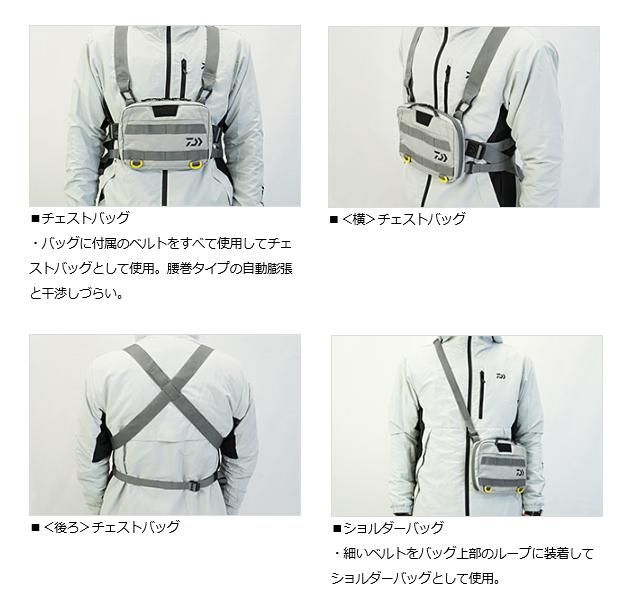 ■チェストバッグ
・バッグに付属のベルトをすべて使用してチェストバッグとして使用。腰巻タイプの自動膨張と干渉しづらい。

■＜横＞チェストバッグ

■＜後ろ＞チェストバッグ

■ショルダーバッグ
・細いベルトをバッグ上部のループに装着してショルダーバッグとして使用。