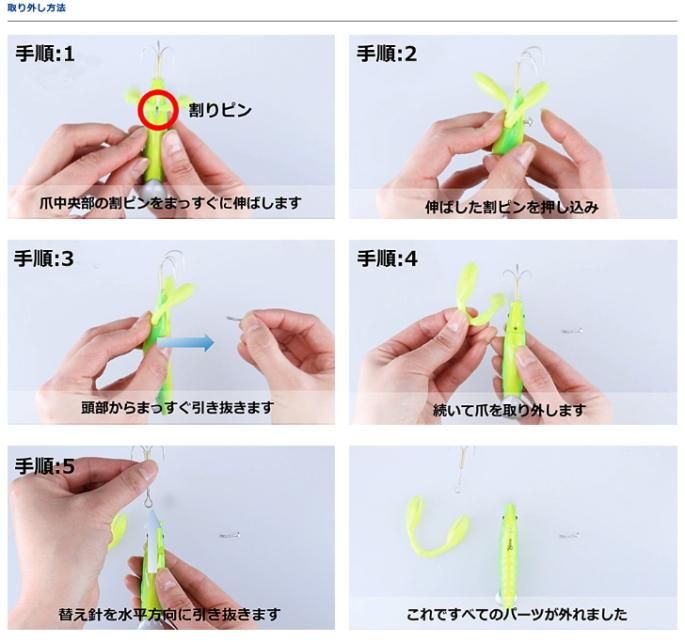 取り外し方法

手順:1

割りピン

爪中央部の割ピンをまっすぐに伸ばします

手順:2

伸ばした割ピンを押し込み

手順:3

頭部からまっすぐ引き抜きます

手順:4

続いて爪を取り外します

手順:5

替え針を水平方向に引き抜きます

これですべてのパーツが外れました