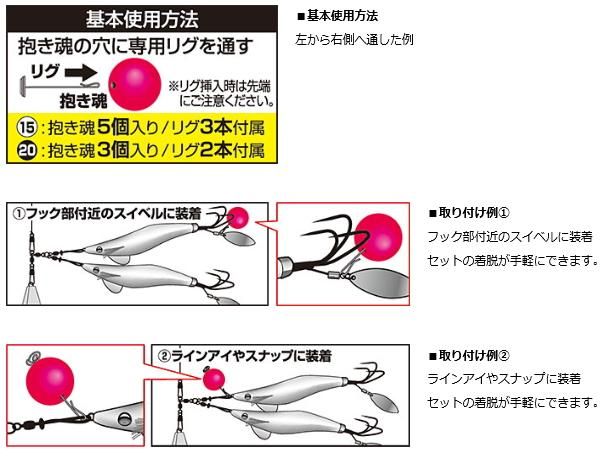 基本使用方法

抱き魂の穴に専用リグを通す

リグ

抱き魂

※リグ挿入時は先端にご注意ください。

⑮：抱き魂5個入り/リグ3本付属
⑳：抱き魂3個入り/リグ2本付属

■基本使用方法

左から右側へ通した例

①フック部付近のスイベルに装着

■取り付け例①

フック部付近のスイベルに装着
セットの着脱が手軽にできます。

②ラインアイやスナップに装着

■取り付け例②

ラインアイやスナップに装着
セットの着脱が手軽にできます。