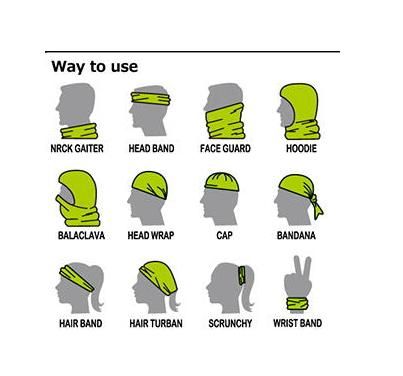 Way to use

NRCK GAITER

HEAD BAND

FACE GUARD

HOODIE

BALACLAVA

HEAD WRAP

CAP

BANDANA

HAIR BAND

HAIR TURBAN

SCRUNCHY

WRIST BAND