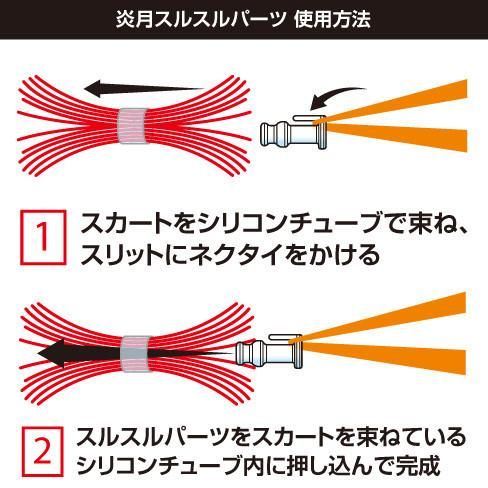 炎月スルスルパーツ 使用方法

1 スカートをシリコンチューブで束ね、スリットにネクタイをかける

2 スルスルパーツをスカートを束ねているシリコンチューブ内に押し込んで完成