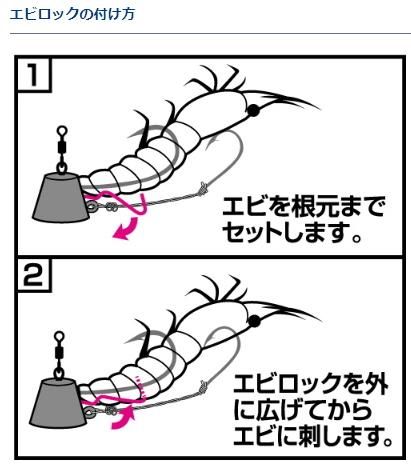 エビロックの付け方

1

エビを根元までセットします。

2

エビロックを外に広げてからエビに刺します。