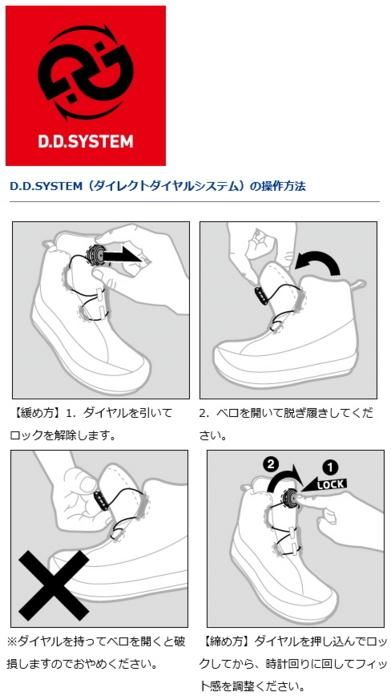 D.D.SYSTEM

D.D.SYSTEM（ダイレクトダイヤルシステム）の操作方法

【緩め方】1．ダイヤルを引いてロックを解除します。

2．ベロを開いて脱ぎ履きしてください。

※ダイヤルを持ってベロを開くと破損しますのでおやめください。

2
1
LOCK

【締め方】ダイヤルを押し込んでロックしてから、時計回りに回してフィット感を調整ください。