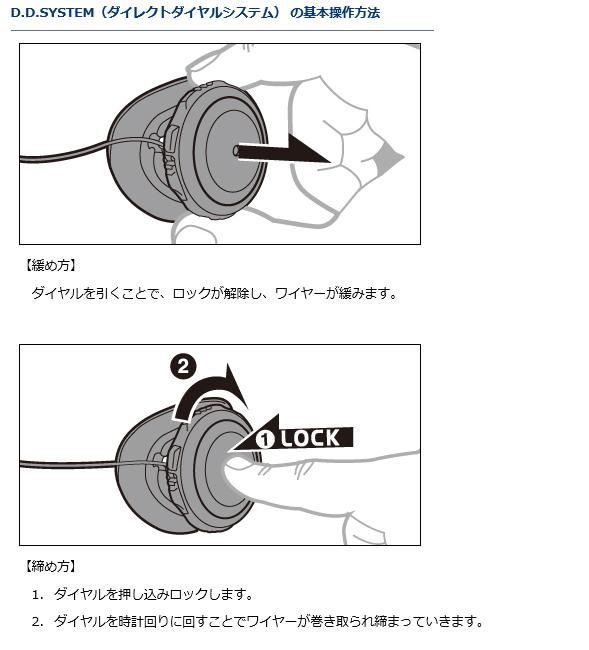 D.D.SYSTEM（ダイレクトダイヤルシステム）の基本操作方法

【緩め方】

ダイヤルを引くことで、ロックが解除し、ワイヤーが緩みます。

2

1 LOCK

【締め方】

1. ダイヤルを押し込みロックします。

2. ダイヤルを時計回りに回すことでワイヤーが巻き取られ締まっていきます。