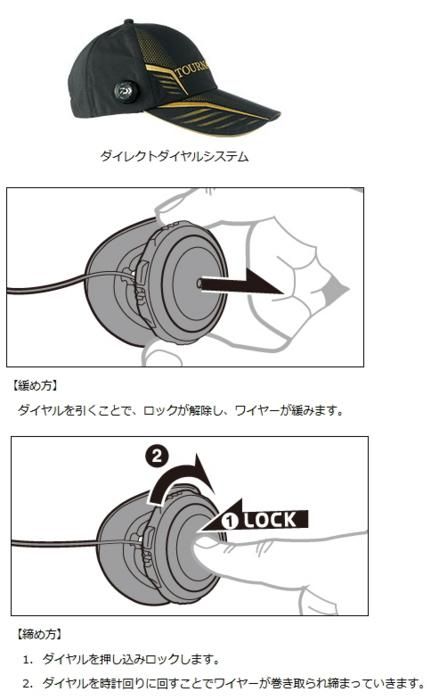 TOURN

ダイレクトダイヤルシステム

【緩め方】

ダイヤルを引くことで、ロックが解除し、ワイヤーが緩みます。

2

1 LOCK

【締め方】

1. ダイヤルを押し込みロックします。

2. ダイヤルを時計回りに回すことでワイヤーが巻き取られ締まっていきます。