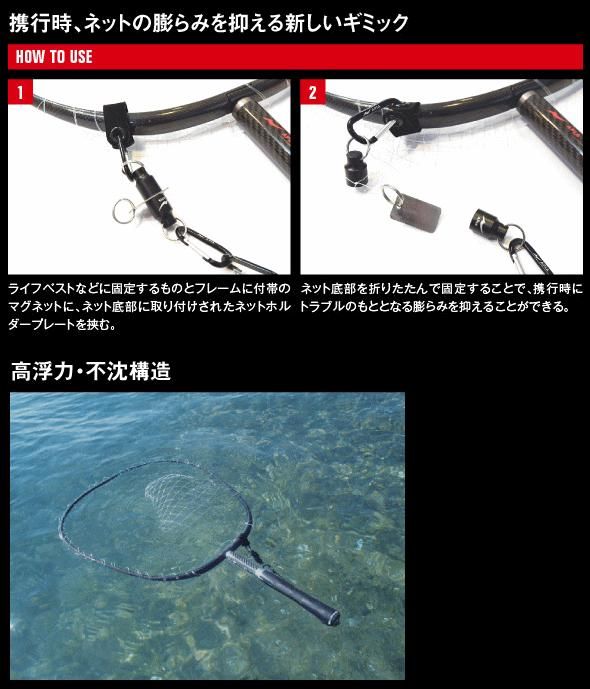 携行時、ネットの膨らみを抑える新しいギミック

HOW TO USE

1

ライフベストなどに固定するものとフレームに付帯のマグネットに、ネット底部に取り付けされたネットホルダープレートを挟む。

2

ネット底部を折りたたんで固定することで、携行時にトラブルのもととなる膨らみを抑えることができる。

高浮力・不沈構造