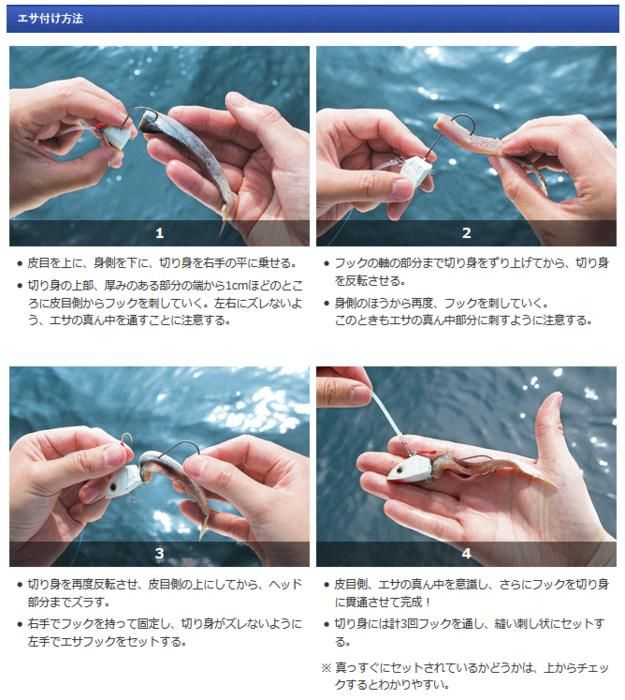 エサ付け方法

1

• 皮目を上に、身側を下に、切り身を右手の平に乗せる。

• 切り身の上部、厚みのある部分の端から1cmほどのところに皮目側からフックを刺していく。左右にズレないよう、エサの真ん中を通すことに注意する。

2

• フックの軸の部分まで切り身をずり上げてから、切り身を反転させる。

• 身側のほうから再度、フックを刺していく。
このときもエサの真ん中部分に刺すように注意する。

3

• 切り身を再度反転させ、皮目側の上にしてから、ヘッド部分までズラす。

• 右手でフックを持って固定し、切り身がズレないように左手でエサフックをセットする。

4

• 皮目側、エサの真ん中を意識し、さらにフックを切り身に貫通させて完成！

• 切り身には計3回フックを通し、縫い刺し状にセットする。

※ 真っすぐにセットされているかどうかは、上からチェックするとわかりやすい。