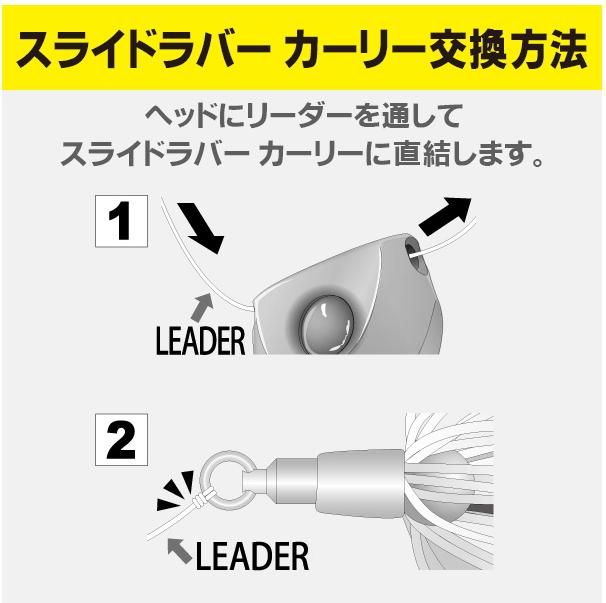 スライドラバー カーリー交換方法

ヘッドにリーダーを通して
スライドラバー カーリーに直結します。

1

LEADER

2

LEADER