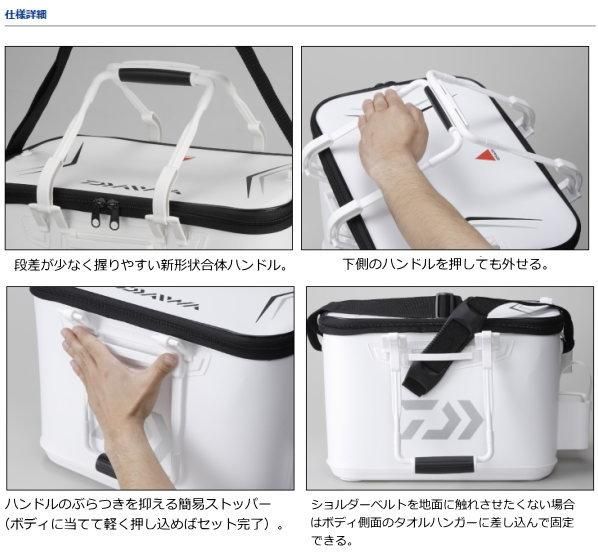 仕様詳細

DAIWA

段差が少なく握りやすい新形状合体ハンドル。

下側のハンドルを押しても外せる。

DAIWA

ハンドルのぶらつきを抑える簡易ストッパー（ボディに当てて軽く押し込めばセット完了）。

ショルダーベルトを地面に触れさせたくない場合はボディ側面のタオルハンガーに差し込んで固定できる。