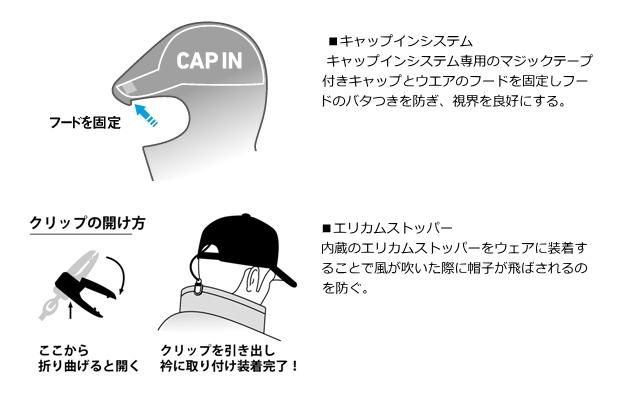 CAP IN

フードを固定

■キャップインシステム
キャップインシステム専用のマジックテープ付きキャップとウエアのフードを固定しフードのバタつきを防ぎ、視界を良好にする。

クリップの開け方

ここから
折り曲げると開く

クリップを引き出し
衿に取り付け装着完了！

■エリカムストッパー
内蔵のエリカムストッパーをウェアに装着することで風が吹いた際に帽子が飛ばされるのを防ぐ。