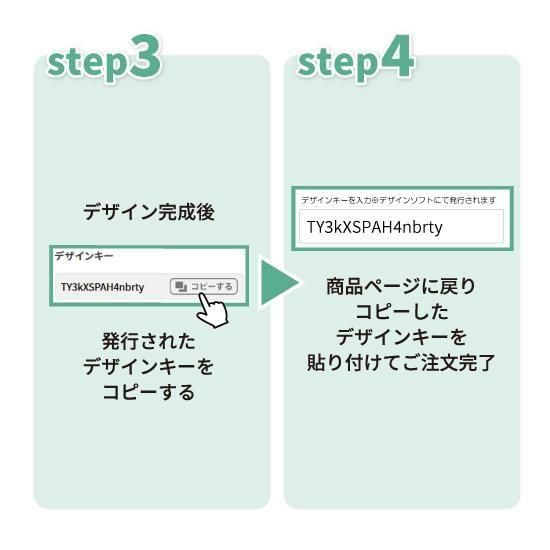 step3

デザイン完成後

デザインキー

TY3kXSPAH4nbrty

コピーする

発行された
デザインキーを
コピーする

step4

デザインキーを入力※デザインソフトにて発行されます

TY3kXSPAH4nbrty

商品ページに戻り
コピーした
デザインキーを
貼り付けてご注文完了