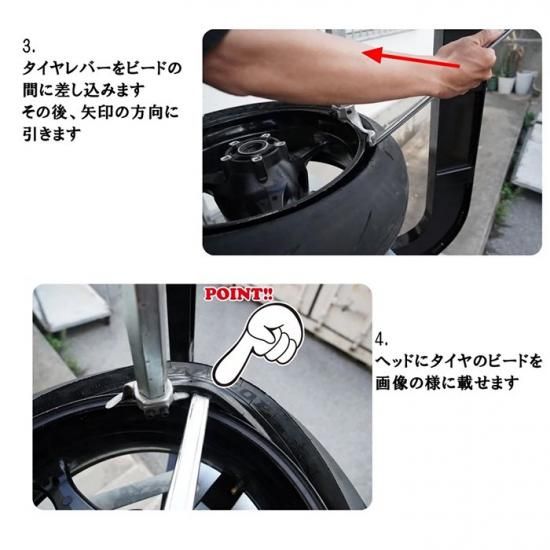 3.
タイヤレバーをビードの間に差し込みます
その後、矢印の方向に引きます

POINT!!

4.
ヘッドにタイヤのビードを画像の様に載せます