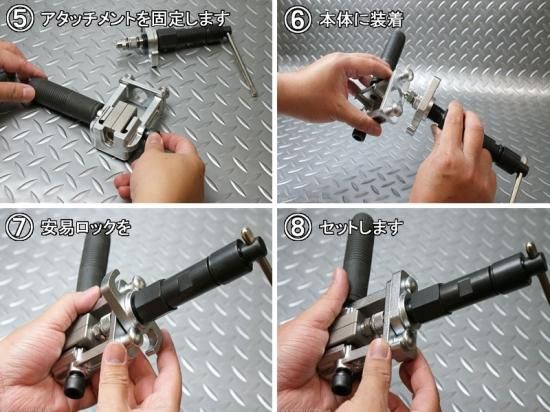 ⑤ アタッチメントを固定します

⑥ 本体に装着

⑦ 安易ロックを

⑧ セットします