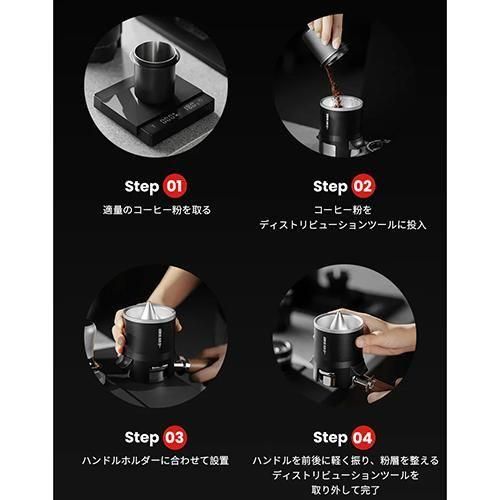 Step 01
適量のコーヒー粉を取る

Step 02
コーヒー粉を
ディストリビューションツールに投入

Step 03
ハンドルホルダーに合わせて設置

Step 04
ハンドルを前後に軽く振り、粉層を整える
ディストリビューションツールを
取り外して完了