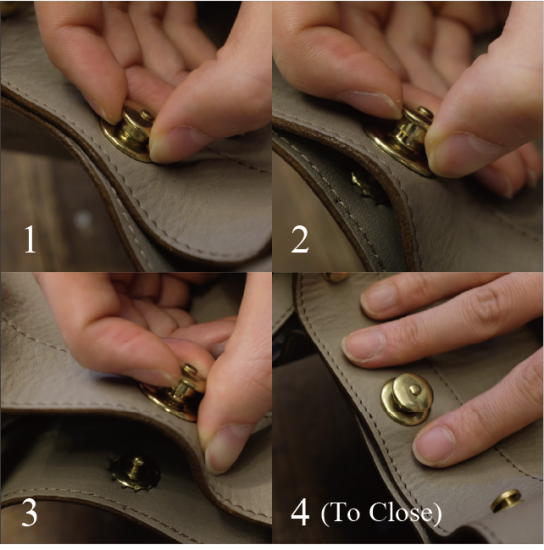 1

2

3

4 (To Close)