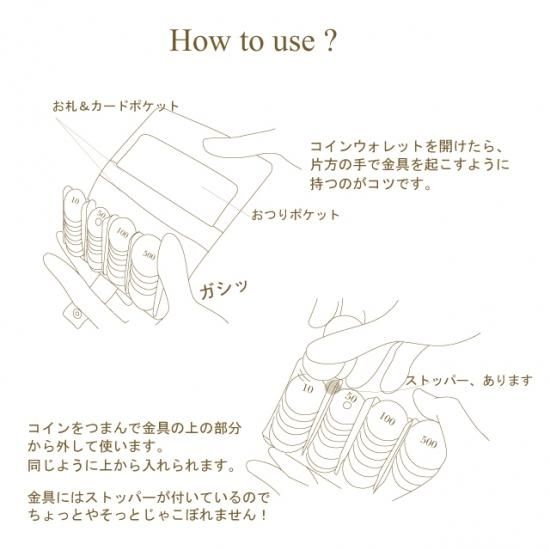 How to use ?

お札＆カードポケット

コインウォレットを開けたら、片方の手で金具を起こすように持つのがコツです。

おつりポケット

10

50

100

500

ガシッ

ストッパー、あります

10

50

100

500

コインをつまんで金具の上の部分から外して使います。
同じように上から入れられます。

金具にはストッパーが付いているのでちょっとやそっとじゃこぼれません！