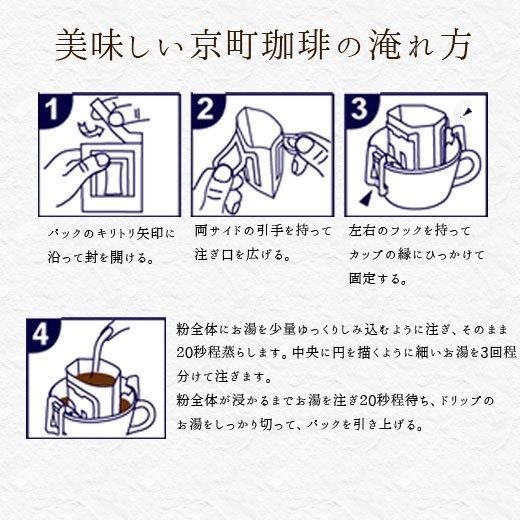 美味しい京町珈琲の淹れ方

1

パックのキリトリ矢印に沿って封を開ける。

2

両サイドの引手を持って注ぎ口を広げる。

3

左右のフックを持ってカップの縁にひっかけて固定する。

4

粉全体にお湯を少量ゆっくりしみ込むように注ぎ、そのまま20秒程蒸らします。中央に円を描くように細いお湯を3回程分けて注ぎます。
粉全体が浸かるまでお湯を注ぎ20秒程待ち、ドリップのお湯をしっかり切って、パックを引き上げる。