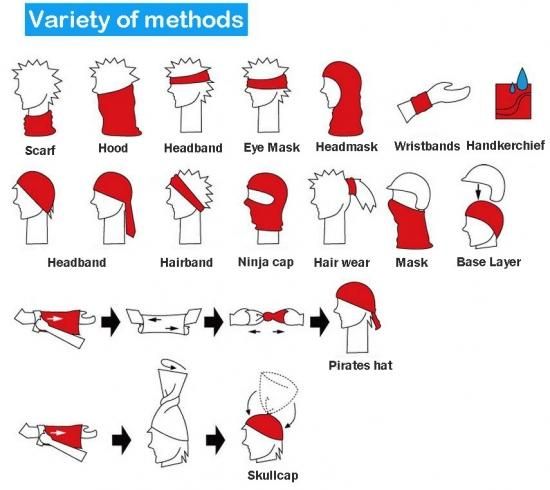 Variety of methods

Scarf
Hood
Headband
Eye Mask
Headmask
Wristbands
Handkerchief

Headband
Hairband
Ninja cap
Hair wear
Mask
Base Layer

Pirates hat

Skullcap