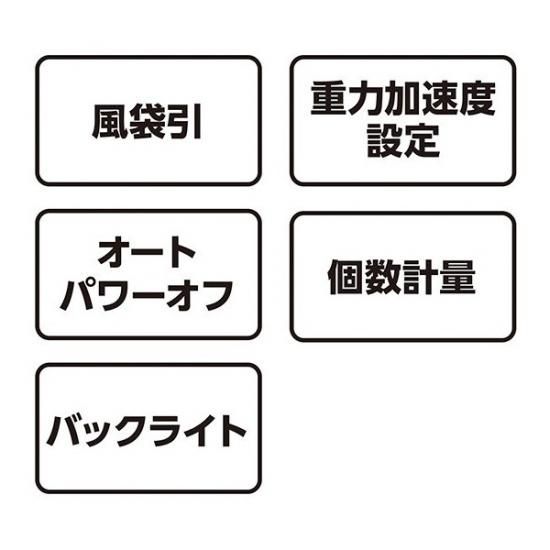 風袋引

重力加速度
設定

オート
パワーオフ

個数計量

バックライト